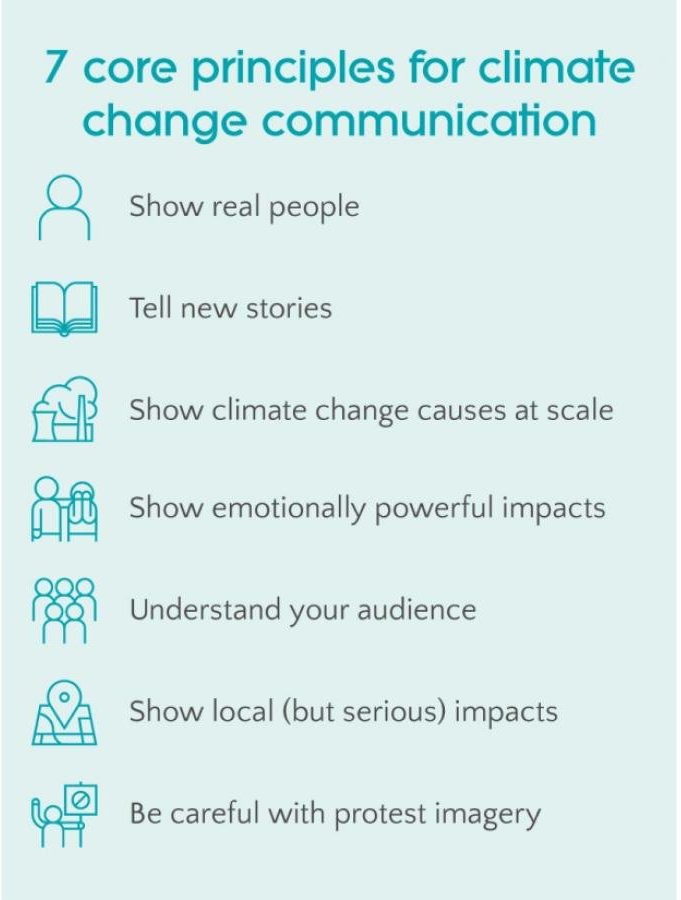 7 core principles for climate change communication

Show real people

Tell new stories

Show climate change causes at scale

Show emotionally powerful impacts

Understand your audience

Show local (but serious) impacts

Be careful with protest imagery